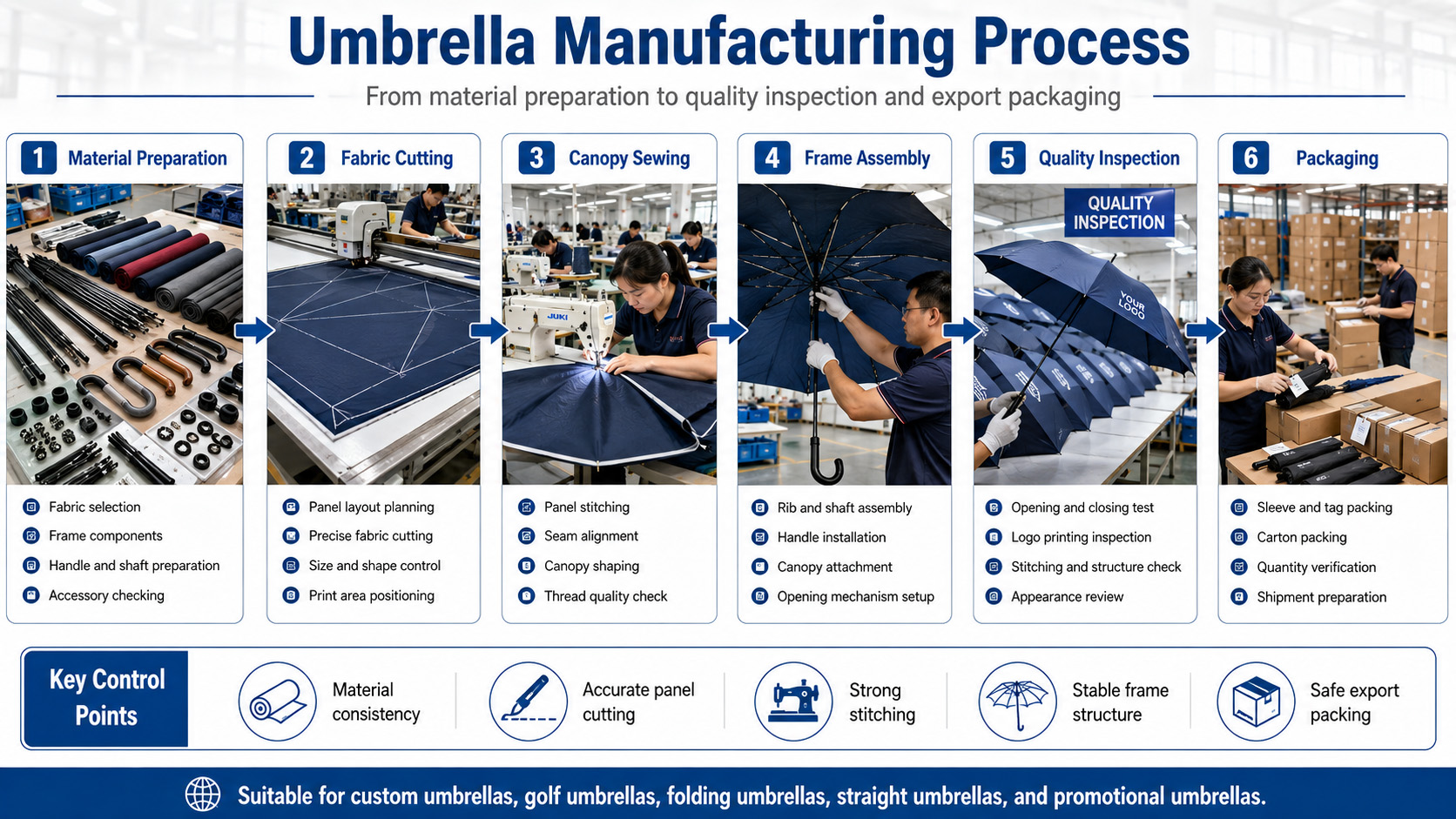 Umbrella Manufacturing Process

From material preparation to quality inspection and export packaging

1 Material Preparation

Fabric selection
Frame components
Handle and shaft preparation
Accessory checking

2 Fabric Cutting

Panel layout planning
Precise fabric cutting
Size and shape control
Print area positioning

3 Canopy Sewing

JUKI

Panel stitching
Seam alignment
Canopy shaping
Thread quality check

4 Frame Assembly

Rib and shaft assembly
Handle installation
Canopy attachment
Opening mechanism setup

5 Quality Inspection

QUALITY INSPECTION

YOUR LOGO

Opening and closing test
Logo printing inspection
Stitching and structure check
Appearance review

6 Packaging

Sleeve and tag packing
Carton packing
Quantity verification
Shipment preparation

Key Control Points

Material consistency

Accurate panel cutting

Strong stitching

Stable frame structure

Safe export packing

Suitable for custom umbrellas, golf umbrellas, folding umbrellas, straight umbrellas, and promotional umbrellas.